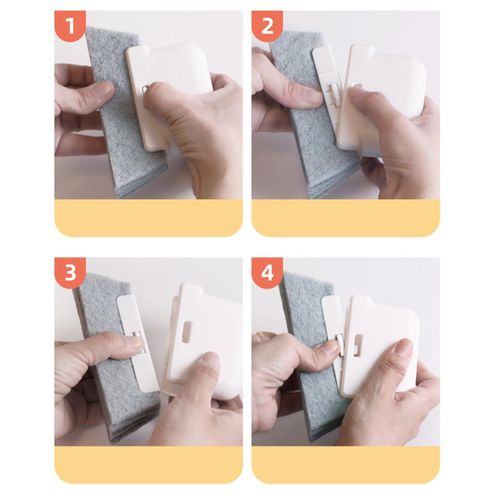 1

2

3

4