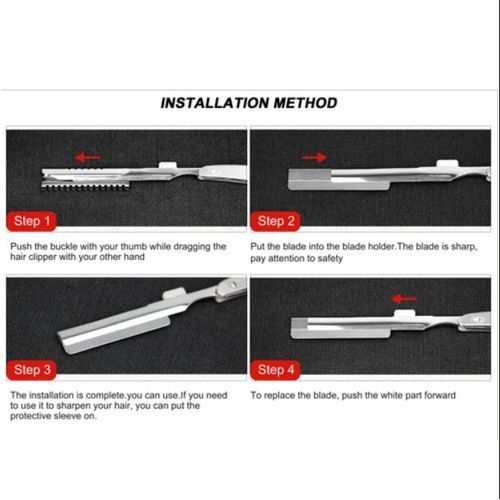 INSTALLATION METHOD

Step 1

Push the buckle with your thumb while dragging the hair clipper with your other hand

Step 2

Put the blade into the blade holder.The blade is sharp, pay attention to safety

Step 3

The installation is complete.you can use.If you need to use it to sharpen your hair, you can put the protective sleeve on.

Step 4

To replace the blade, push the white part forward