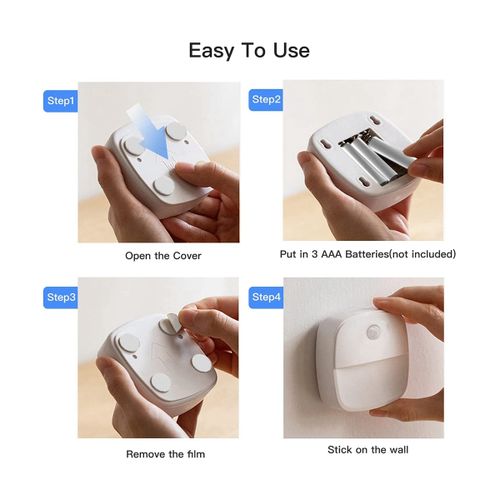 Easy To Use

Step1

Open the Cover

Step2

Put in 3 AAA Batteries(not included)

Step3

Remove the film

Step4

Stick on the wall