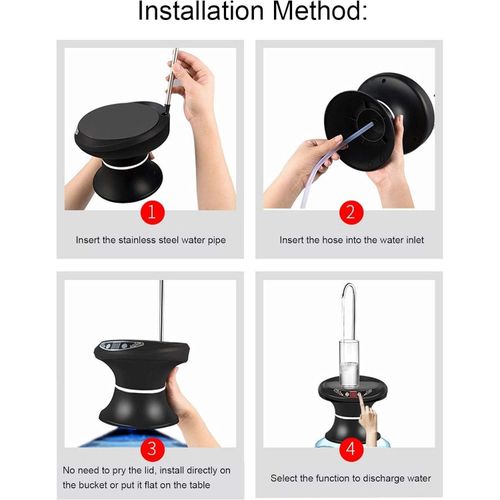 Installation Method:

1

Insert the stainless steel water pipe

2

Insert the hose into the water inlet

3

No need to pry the lid, install directly on the bucket or put it flat on the table

4

Select the function to discharge water