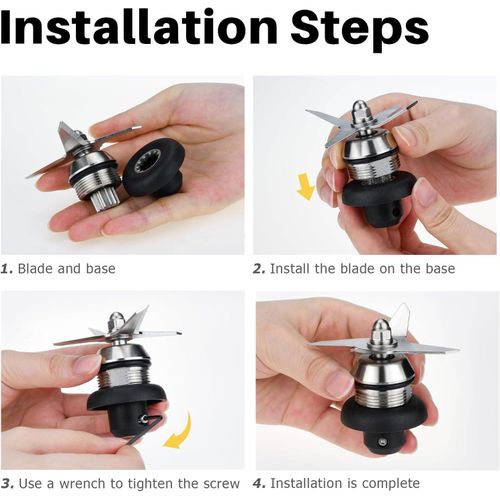 Installation Steps

1. Blade and base

2. Install the blade on the base

3. Use a wrench to tighten the screw

4. Installation is complete