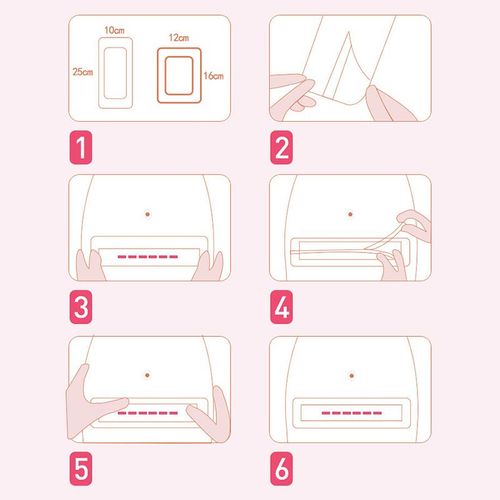 10cm
25cm
12cm
16cm

1

2

3

4

5

6