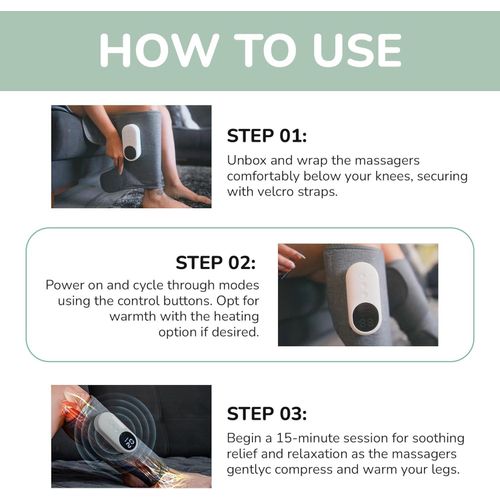 HOW TO USE

STEP 01:
Unbox and wrap the massagers comfortably below your knees, securing with velcro straps.

STEP 02:
Power on and cycle through modes using the control buttons. Opt for warmth with the heating option if desired.

STEP 03:
Begin a 15-minute session for soothing relief and relaxation as the massagers gentlyc compress and warm your legs.