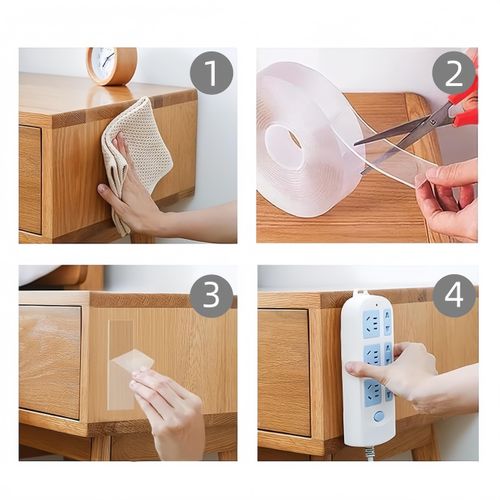 1

2

3

4