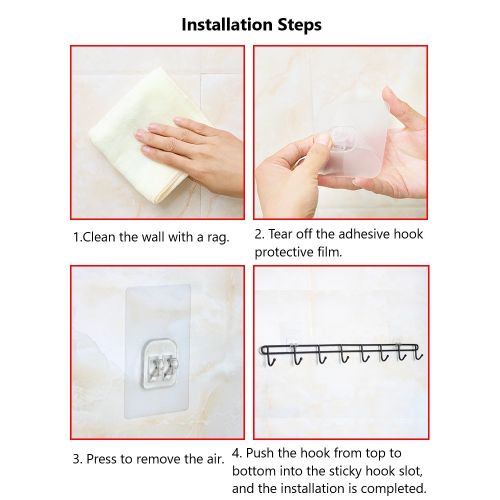 Installation Steps

1.Clean the wall with a rag.

2. Tear off the adhesive hook protective film.

3. Press to remove the air.

4. Push the hook from top to bottom into the sticky hook slot, and the installation is completed.