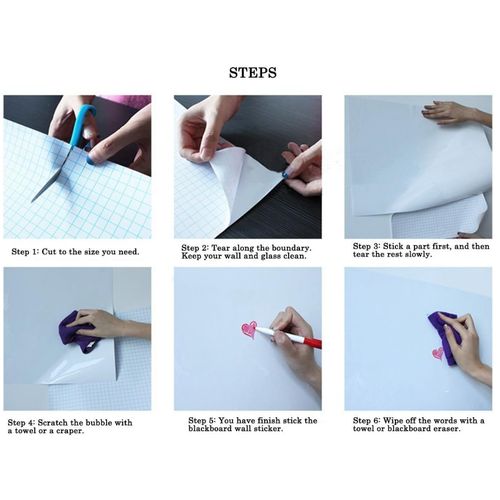 STEPS

Step 1: Cut to the size you need.

Step 2: Tear along the boundary. Keep your wall and glass clean.

Step 3: Stick a part first, and then tear the rest slowly.

Step 4: Scratch the bubble with a towel or a craper.

Step 5: You have finish stick the blackboard wall sticker.

Step 6: Wipe off the words with a towel or blackboard eraser.