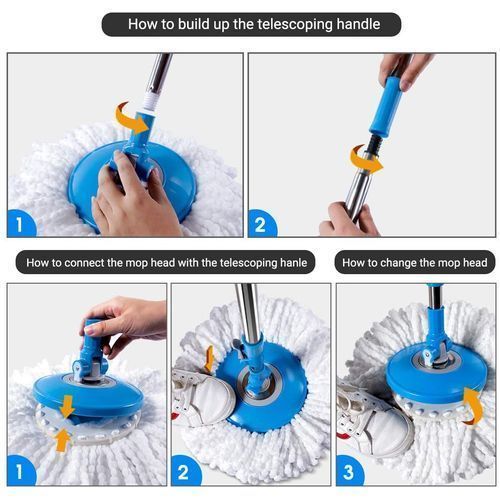 How to build up the telescoping handle

1

2

How to connect the mop head with the telescoping hanle

How to change the mop head

1

2

3