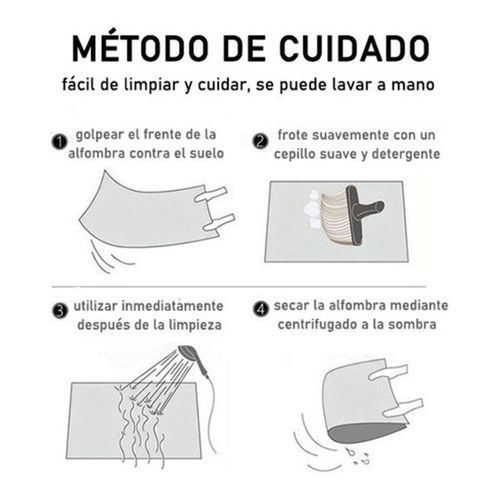 MÉTODO DE CUIDADO

fácil de limpiar y cuidar, se puede lavar a mano

1 golpear el frente de la alfombra contra el suelo

2 frote suavemente con un cepillo suave y detergente

3 utilizar inmediatamente después de la limpieza

4 secar la alfombra mediante centrifugado a la sombra