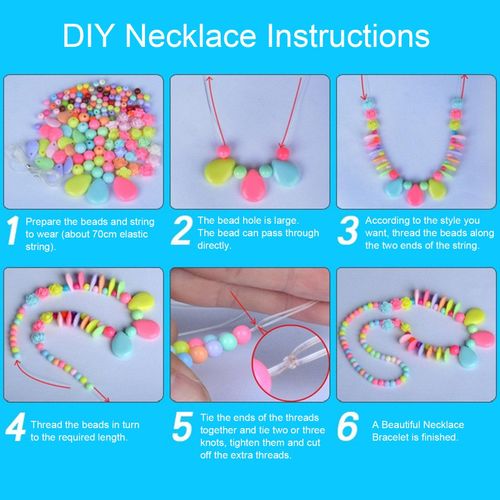 DIY Necklace Instructions

1 Prepare the beads and string to wear (about 70cm elastic string).

2 The bead hole is large. The bead can pass through directly.

3 According to the style you want, thread the beads along the two ends of the string.

4 Thread the beads in turn to the required length.

5 Tie the ends of the threads together and tie two or three knots, tighten them and cut off the extra threads.

6 A Beautiful Necklace Bracelet is finished.