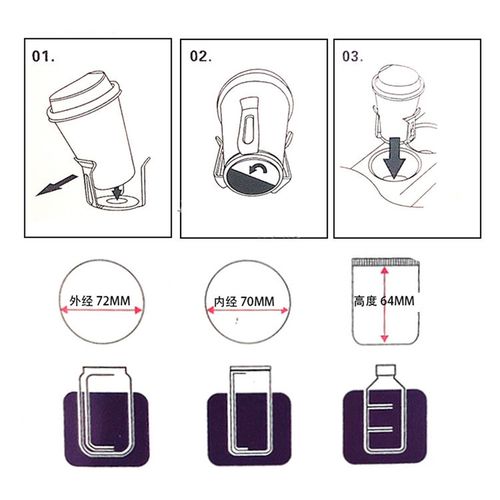 01.

02.

03.

外经 72MM

内经 70MM

高度 64MM