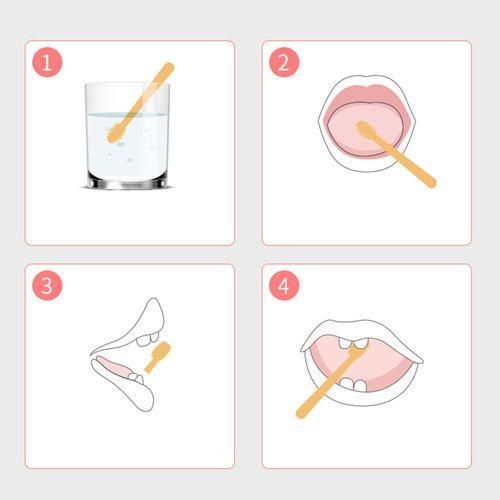 1

2

3

4