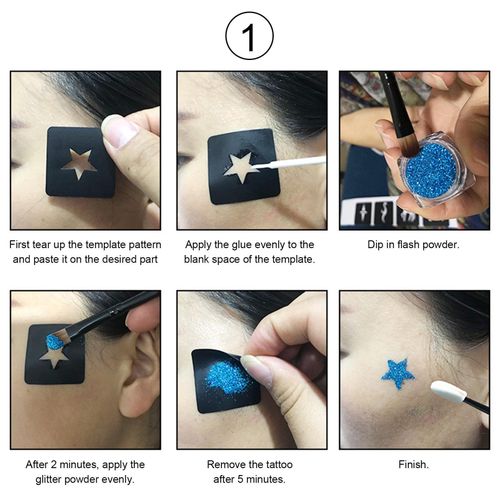 1

First tear up the template pattern and paste it on the desired part

Apply the glue evenly to the blank space of the template.

Dip in flash powder.

After 2 minutes, apply the glitter powder evenly.

Remove the tattoo after 5 minutes.

Finish.