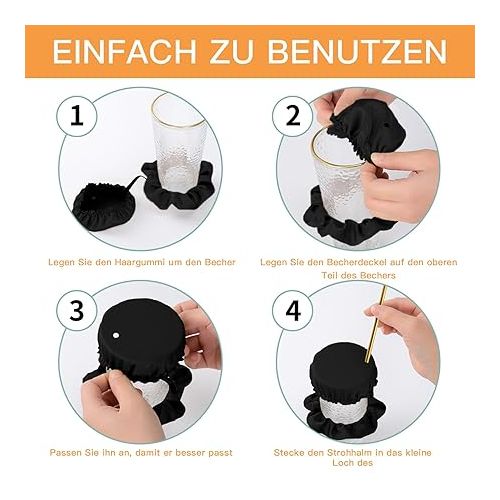 EINFACH ZU BENUTZEN

1

Legen Sie den Haargummi um den Becher

2

Legen Sie den Becherdeckel auf den oberen Teil des Bechers

3

Passen Sie ihn an, damit er besser passt

4

Stecke den Strohhalm in das kleine Loch des