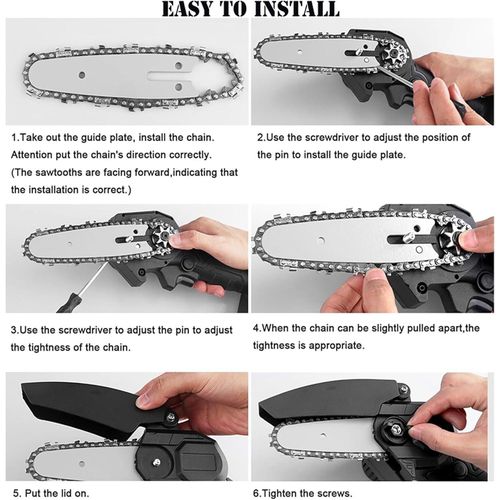 EASY TO INSTALL

1.Take out the guide plate, install the chain. Attention put the chain's direction correctly. (The sawtooths are facing forward,indicating that the installation is correct.)

2.Use the screwdriver to adjust the position of the pin to install the guide plate.

3.Use the screwdriver to adjust the pin to adjust the tightness of the chain.

4.When the chain can be slightly pulled apart,the tightness is appropriate.

5. Put the lid on.

6.Tighten the screws.